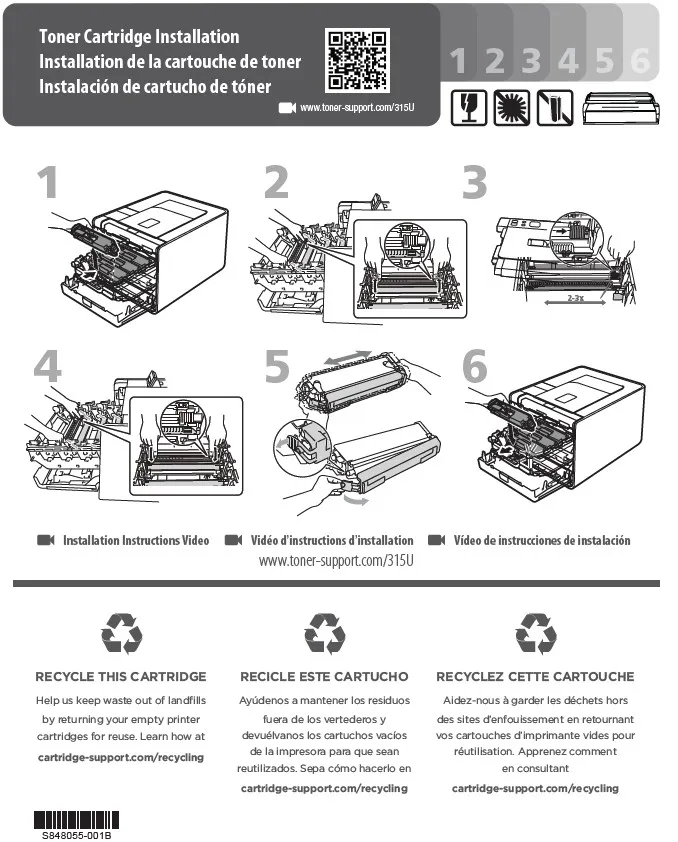 Toner Cartridge Installation
Installation de la cartouche de toner
Instalación de cartucho de tóner

www.toner-support.com/315U

1 2 3 4 5 6

1

2

3

2-3x

4

5

6

Installation Instructions Video
Vidéo d'instructions d'installation
Vídeo de instrucciones de instalación

www.toner-support.com/315U

RECYCLE THIS CARTRIDGE

Help us keep waste out of landfills by returning your empty printer cartridges for reuse. Learn how at

cartridge-support.com/recycling

RECICLE ESTE CARTUCHO

Ayúdenos a mantener los residuos fuera de los vertederos y devuélvanos los cartuchos vacíos de la impresora para que sean reutilizados. Sepa cómo hacerlo en

cartridge-support.com/recycling

RECYCLEZ CETTE CARTOUCHE

Aidez-nous à garder les déchets hors des sites d'enfouissement en retournant vos cartouches d'imprimante vides pour réutilisation. Apprenez comment en consultant

cartridge-support.com/recycling

S848055-001B