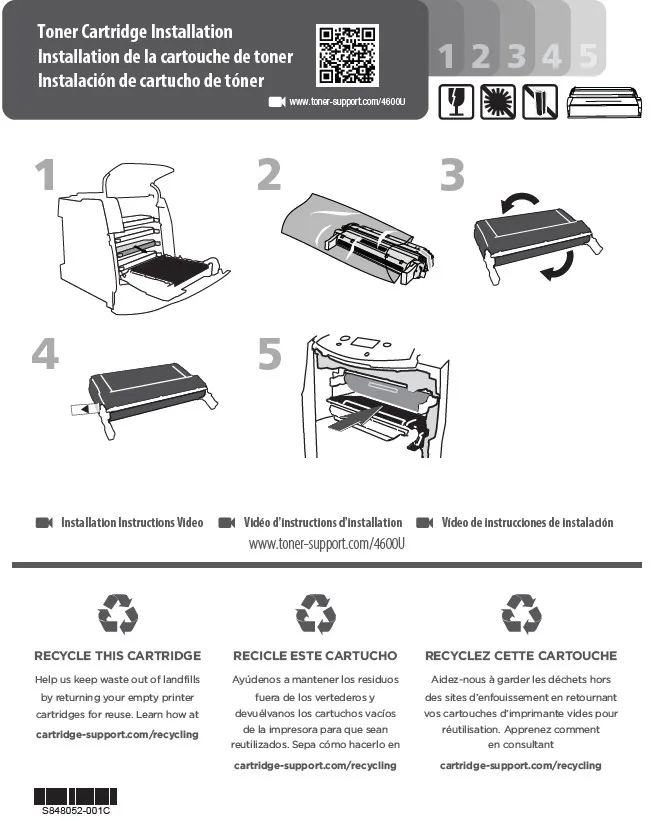 Toner Cartridge Installation
Installation de la cartouche de toner
Instalación de cartucho de tóner

www.toner-support.com/4600U

1 2 3 4 5

1

2

3

4

5

Installation Instructions Video  Vidéo d'instructions d'installation  Video de instrucciones de instalación
www.toner-support.com/4600U

RECYCLE THIS CARTRIDGE
Help us keep waste out of landfills by returning your empty printer cartridges for reuse. Learn how at
cartridge-support.com/recycling

RECICLE ESTE CARTUCHO
Ayúdenos a mantener los residuos fuera de los vertederos y devuélvanos los cartuchos vacíos de la impresora para que sean reutilizados. Sepa cómo hacerlo en
cartridge-support.com/recycling

RECYCLEZ CETTE CARTOUCHE
Aidez-nous à garder les déchets hors des sites d'enfouissement en retournant vos cartouches d'imprimante vides pour réutilisation. Apprenez comment en consultant
cartridge-support.com/recycling

S848052-001C