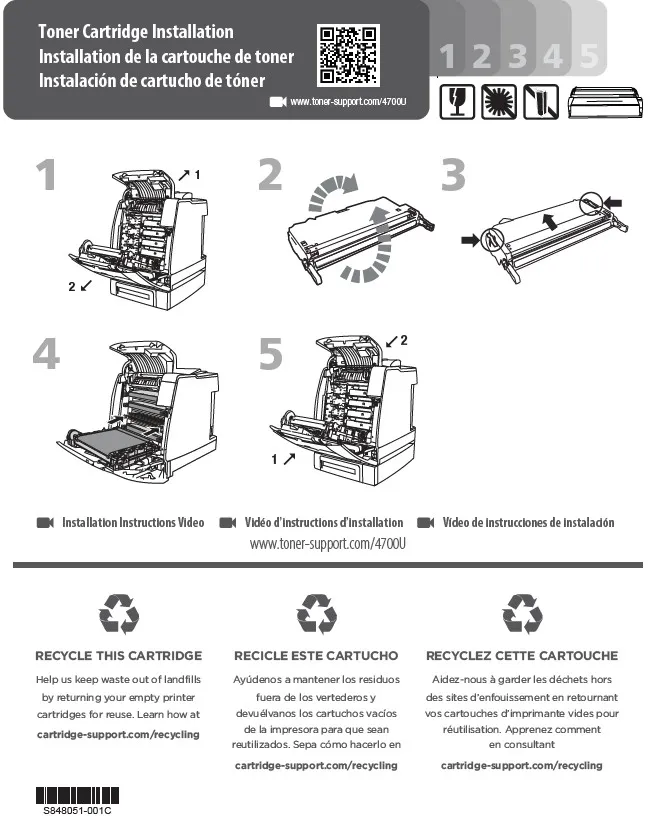 Toner Cartridge Installation
Installation de la cartouche de toner
Instalación de cartucho de tóner

www.toner-support.com/4700U

1 2 3 4 5

1
1
2

2

3

4

5
2
1

Installation Instructions Video   Vidéo d'instructions d'installation   Video de instrucciones de instalación
www.toner-support.com/4700U

RECYCLE THIS CARTRIDGE
Help us keep waste out of landfills by returning your empty printer cartridges for reuse. Learn how at
cartridge-support.com/recycling

RECICLE ESTE CARTUCHO
Ayúdenos a mantener los residuos fuera de los vertederos y devuélvanos los cartuchos vacíos de la impresora para que sean reutilizados. Sepa cómo hacerlo en
cartridge-support.com/recycling

RECYCLEZ CETTE CARTOUCHE
Aidez-nous à garder les déchets hors des sites d'enfouissement en retournant vos cartouches d'imprimante vides pour réutilisation. Apprenez comment en consultant
cartridge-support.com/recycling

S848051-001C