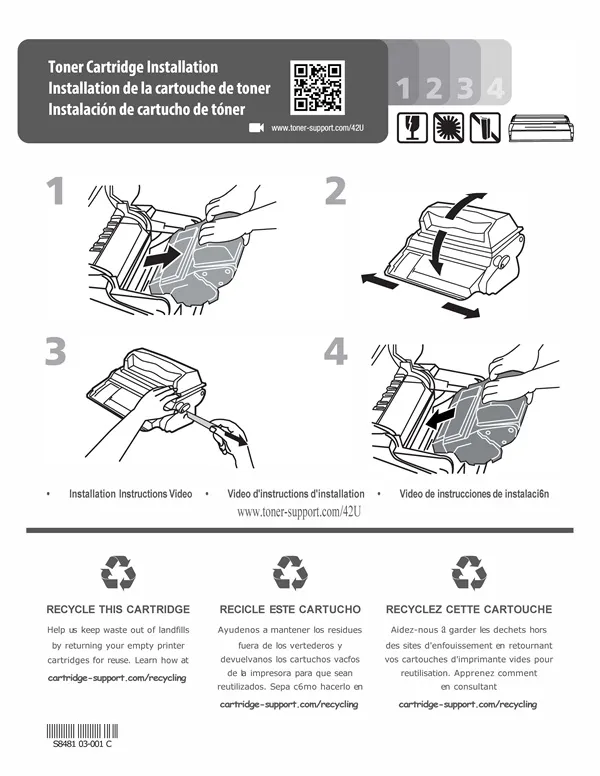 Toner Cartridge Installation
Installation de la cartouche de toner
Instalación de cartucho de tóner

www.toner-support.com/42U

1 2 3 4

1

2

3

4

• Installation Instructions Video • Video d'instructions d'installation • Video de instrucciones de instalaci6n
www.toner-support.com/42U

RECYCLE THIS CARTRIDGE

Help us keep waste out of landfills by returning your empty printer cartridges for reuse. Learn how at
cartridge-support.com/recycling

RECICLE ESTE CARTUCHO

Ayudenos a mantener los residues fuera de los vertederos y devuelvanos los cartuchos vacfos de la impresora para que sean reutilizados. Sepa c6mo hacerlo en
cartridge-support.com/recycling

RECYCLEZ CETTE CARTOUCHE

Aidez-nous à garder les dechets hors des sites d'enfouissement en retournant vos cartouches d'imprimante vides pour reutilisation. Apprenez comment en consultant
cartridge-support.com/recycling

S8481 03-001 C