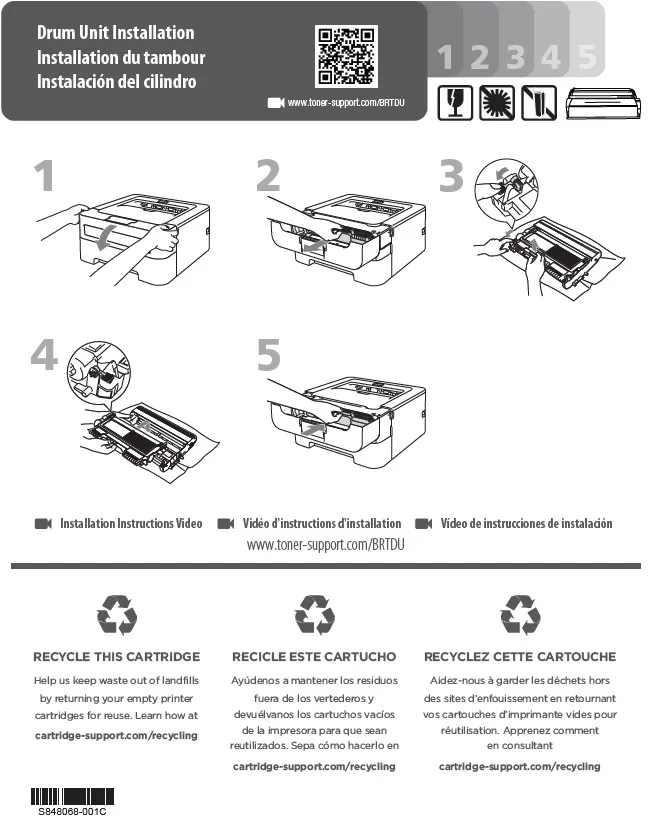 Drum Unit Installation
Installation du tambour
Instalación del cilindro

www.toner-support.com/BRTDU

1 2 3 4 5

1

2

3

4

5

Installation Instructions Video   Vidéo d'instructions d'installation   Vídeo de instrucciones de instalación
www.toner-support.com/BRTDU

RECYCLE THIS CARTRIDGE
Help us keep waste out of landfills by returning your empty printer cartridges for reuse. Learn how at
cartridge-support.com/recycling

RECICLE ESTE CARTUCHO
Ayúdenos a mantener los residuos fuera de los vertederos y devuélvanos los cartuchos vacíos de la impresora para que sean reutilizados. Sepa cómo hacerlo en
cartridge-support.com/recycling

RECYCLEZ CETTE CARTOUCHE
Aidez-nous à garder les déchets hors des sites d'enfouissement en retournant vos cartouches d'imprimante vides pour réutilisation. Apprenez comment en consultant
cartridge-support.com/recycling

S848068-001C