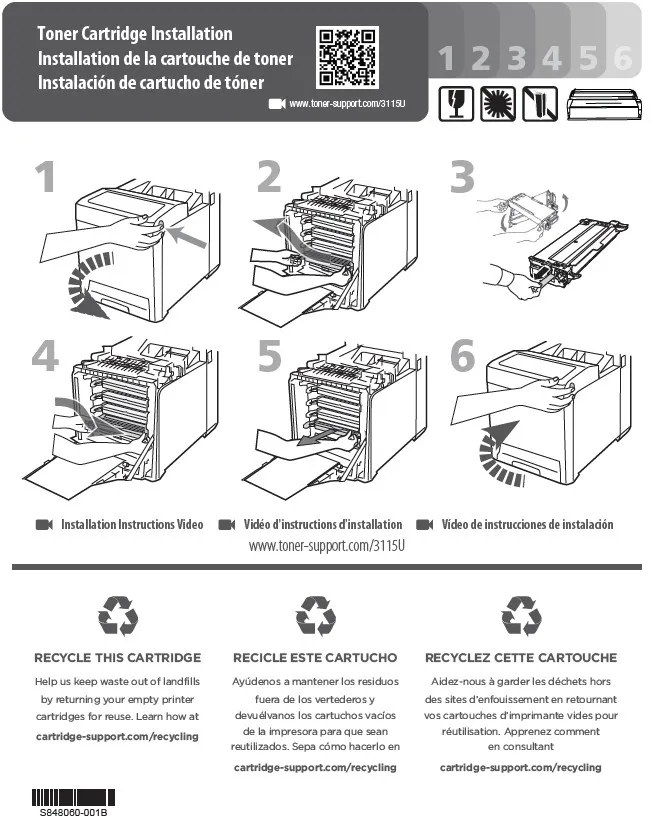 Toner Cartridge Installation
Installation de la cartouche de toner
Instalación de cartucho de tóner

www.toner-support.com/3115U

1 2 3 4 5 6

1

2

3

4

5

6

Installation Instructions Video Vidéo d'instructions d'installation Video de instrucciones de instalación
www.toner-support.com/3115U

RECYCLE THIS CARTRIDGE

Help us keep waste out of landfills by returning your empty printer cartridges for reuse. Learn how at cartridge-support.com/recycling

RECICLE ESTE CARTUCHO

Ayúdenos a mantener los residuos fuera de los vertederos y devuélvanos los cartuchos vacíos de la impresora para que sean reutilizados. Sepa cómo hacerlo en cartridge-support.com/recycling

RECYCLEZ CETTE CARTOUCHE

Aidez-nous à garder les déchets hors des sites d'enfouissement en retournant vos cartouches d'imprimante vides pour réutilisation. Apprenez comment en consultant cartridge-support.com/recycling

S848060-001B