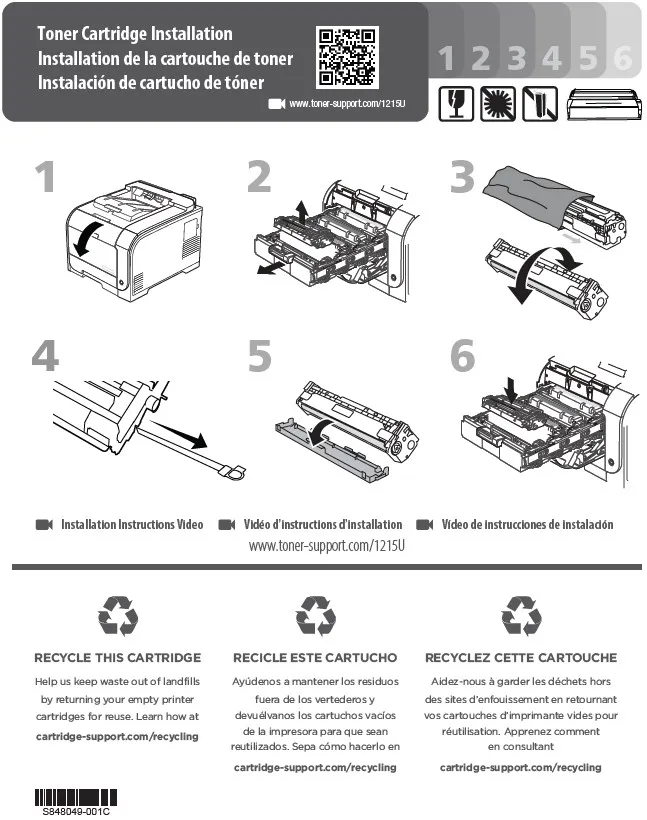 Toner Cartridge Installation
Installation de la cartouche de toner
Instalación de cartucho de tóner

www.toner-support.com/1215U

1 2 3 4 5 6

1

2

3

4

5

6

Installation Instructions Video Vidéo d'instructions d'installation Video de instrucciones de instalación
www.toner-support.com/1215U

RECYCLE THIS CARTRIDGE

Help us keep waste out of landfills by returning your empty printer cartridges for reuse. Learn how at

cartridge-support.com/recycling

RECICLE ESTE CARTUCHO

Ayúdenos a mantener los residuos fuera de los vertederos y devuélvanos los cartuchos vacíos de la impresora para que sean reutilizados. Sepa cómo hacerlo en

cartridge-support.com/recycling

RECYCLEZ CETTE CARTOUCHE

Aidez-nous à garder les déchets hors des sites d'enfouissement en retournant vos cartouches d'imprimante vides pour réutilisation. Apprenez comment en consultant

cartridge-support.com/recycling

S848049-001C