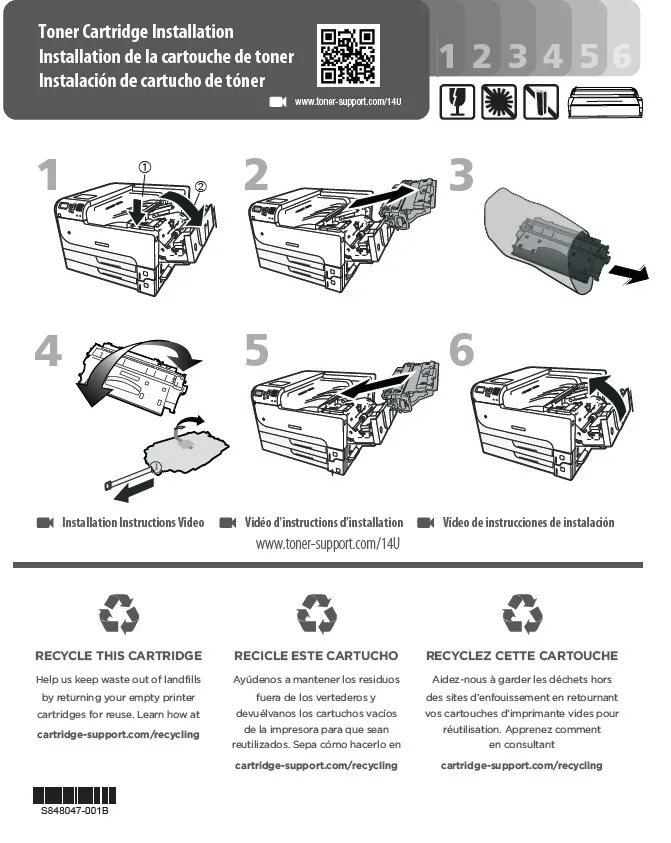 Toner Cartridge Installation
Installation de la cartouche de toner
Instalación de cartucho de tóner

www.toner-support.com/14U

1 2 3 4 5 6

1
①
②

2

3

4

5

6

Installation Instructions Video   Vidéo d'instructions d'installation   Vídeo de instrucciones de instalación
www.toner-support.com/14U

RECYCLE THIS CARTRIDGE

Help us keep waste out of landfills by returning your empty printer cartridges for reuse. Learn how at
cartridge-support.com/recycling

RECICLE ESTE CARTUCHO

Ayúdenos a mantener los residuos fuera de los vertederos y devuélvanos los cartuchos vacíos de la impresora para que sean reutilizados. Sepa cómo hacerlo en
cartridge-support.com/recycling

RECYCLEZ CETTE CARTOUCHE

Aidez-nous à garder les déchets hors des sites d'enfouissement en retournant vos cartouches d'imprimante vides pour réutilisation. Apprenez comment en consultant
cartridge-support.com/recycling

S848047-001B